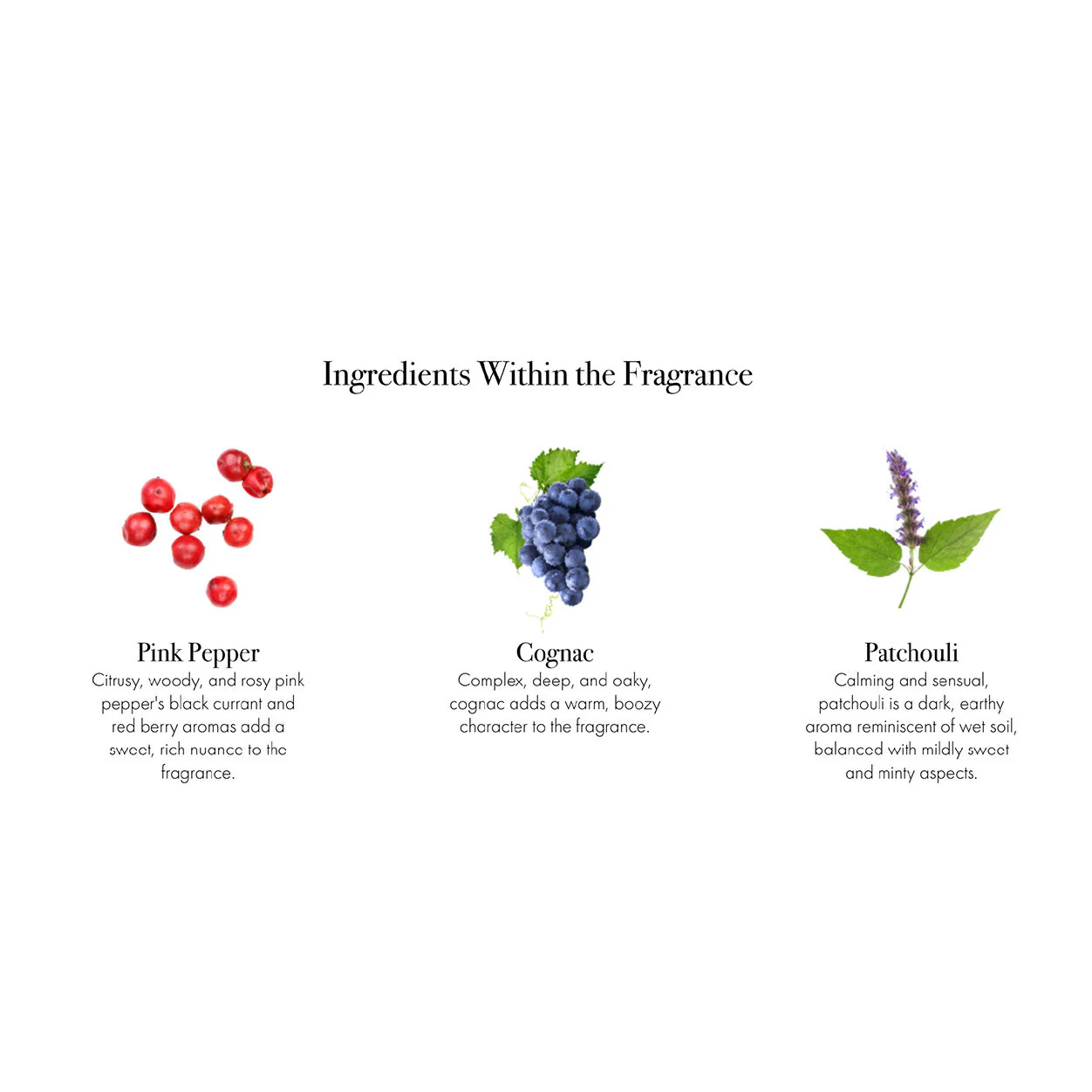 Ingredients Within the Fragrance

Pink Pepper
Citrusy, woody, and rosy pink pepper's black currant and red berry aromas add a sweet, rich nuance to the fragrance.

Cognac
Complex, deep, and oaky, cognac adds a warm, boozy character to the fragrance.

Patchouli
Calming and sensual, patchouli is a dark, earthy aroma reminiscent of wet soil, balanced with mildly sweet and minty aspects.